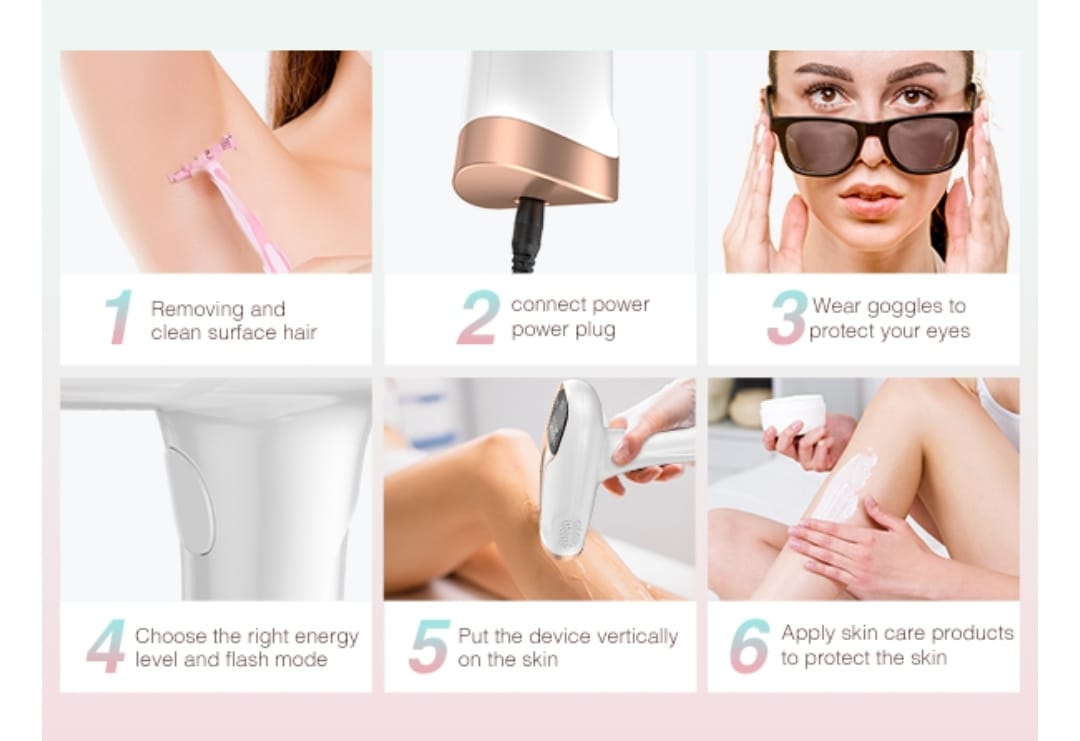 1 Removing and clean surface hair

2 connect power power plug

3 Wear goggles to protect your eyes

4 Choose the right energy level and flash mode

5 Put the device vertically on the skin

6 Apply skin care products to protect the skin